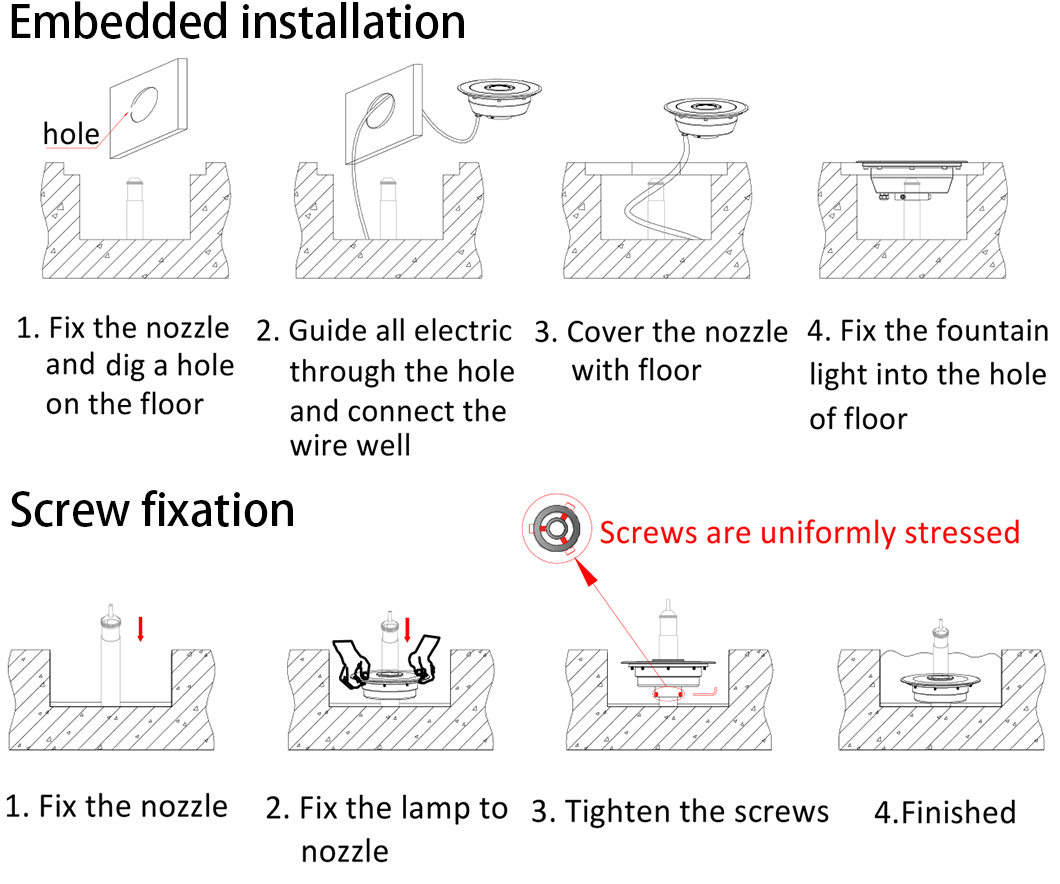 Embedded installation

hole

1. Fix the nozzle and dig a hole on the floor

2. Guide all electric through the hole and connect the wire well

3. Cover the nozzle with floor

4. Fix the fountain light into the hole of floor

Screw fixation

Screws are uniformly stressed

1. Fix the nozzle

2. Fix the lamp to nozzle

3. Tighten the screws

4.Finished